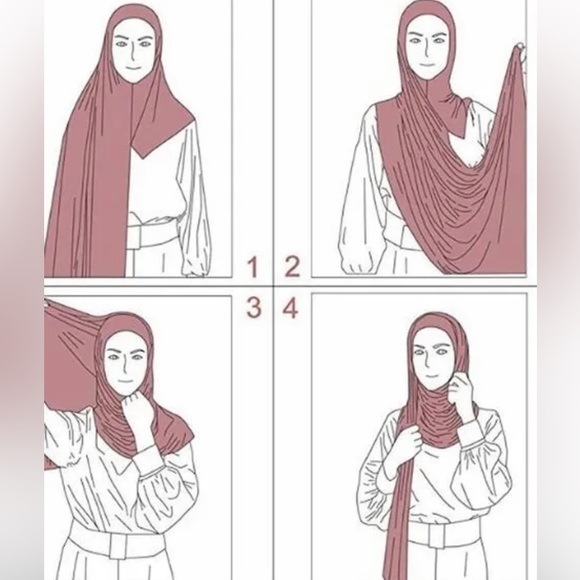 1 2
3 4